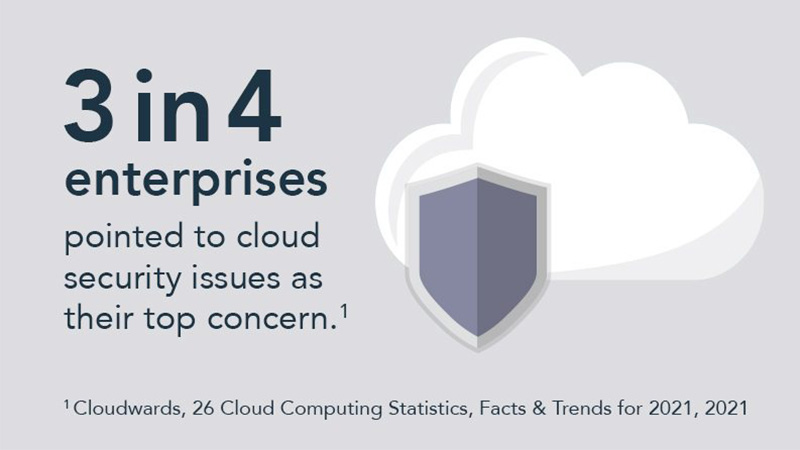 3 in 4

enterprises

pointed to cloud security issues as their top concern.$^1$

$^1$ Cloudwards, 26 Cloud Computing Statistics, Facts & Trends for 2021, 2021